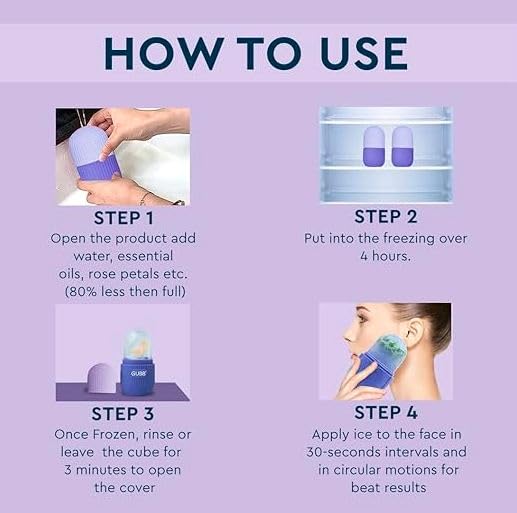 HOW TO USE

STEP 1
Open the product add water, essential oils, rose petals etc. (80% less then full)

STEP 2
Put into the freezing over 4 hours.

GUBB

STEP 3
Once Frozen, rinse or leave the cube for 3 minutes to open the cover

STEP 4
Apply ice to the face in 30-seconds intervals and in circular motions for beat results